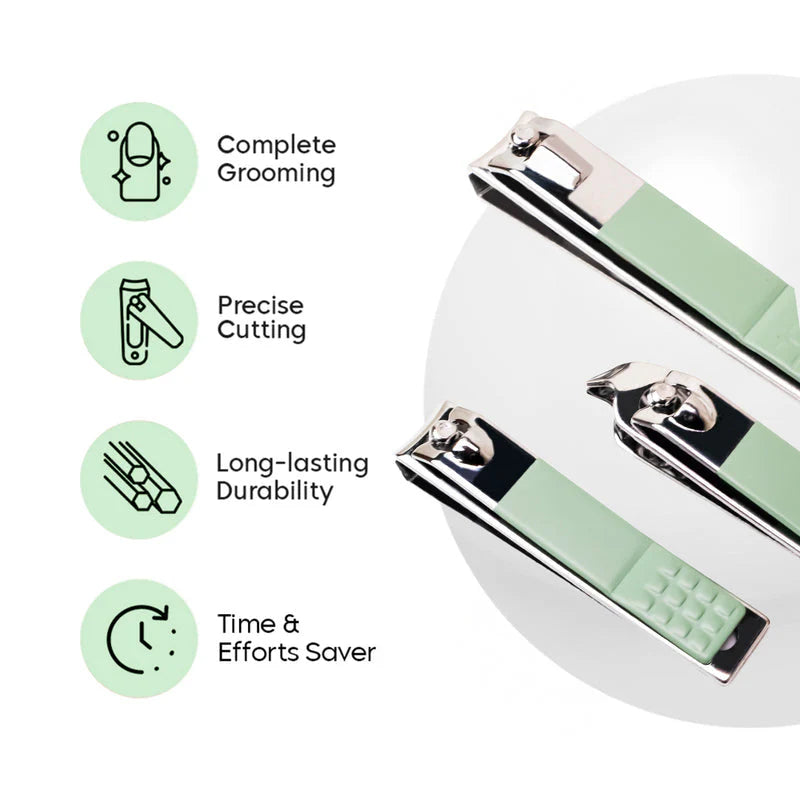 Complete Grooming

Precise Cutting

Long-lasting Durability

Time & Efforts Saver